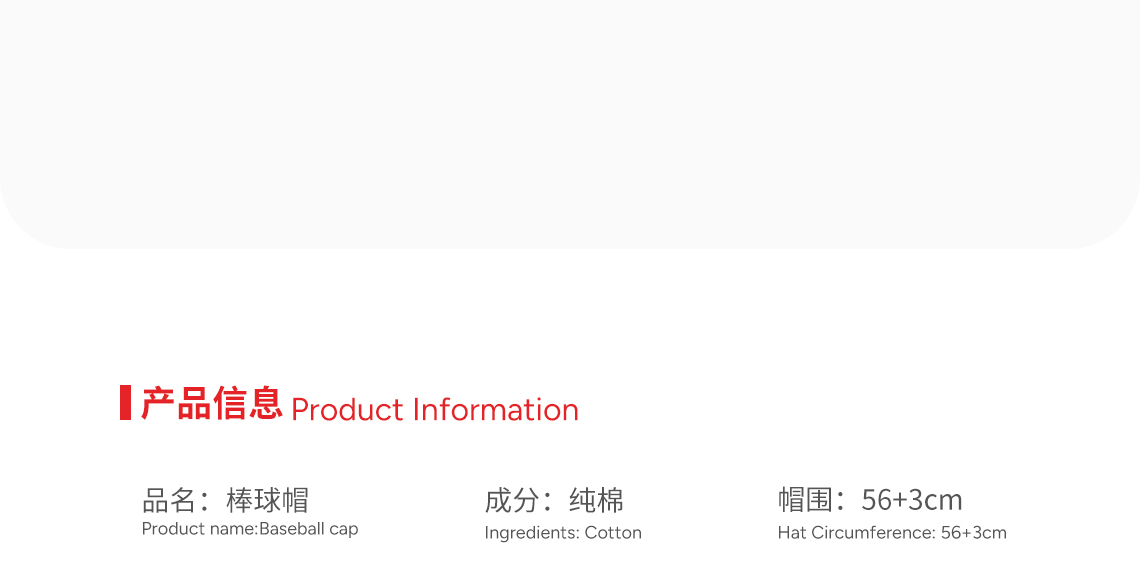 产品信息 Product Information

品名：棒球帽
Product name:Baseball cap

成分：纯棉
Ingredients: Cotton

帽围：56+3cm
Hat Circumference: 56+3cm